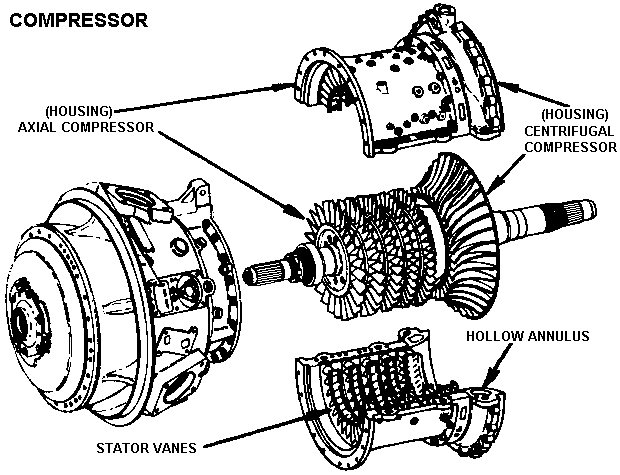 COMPRESSOR

(HOUSING)
AXIAL COMPRESSOR

(HOUSING)
CENTRIFUGAL
COMPRESSOR

HOLLOW ANNULUS

STATOR VANES