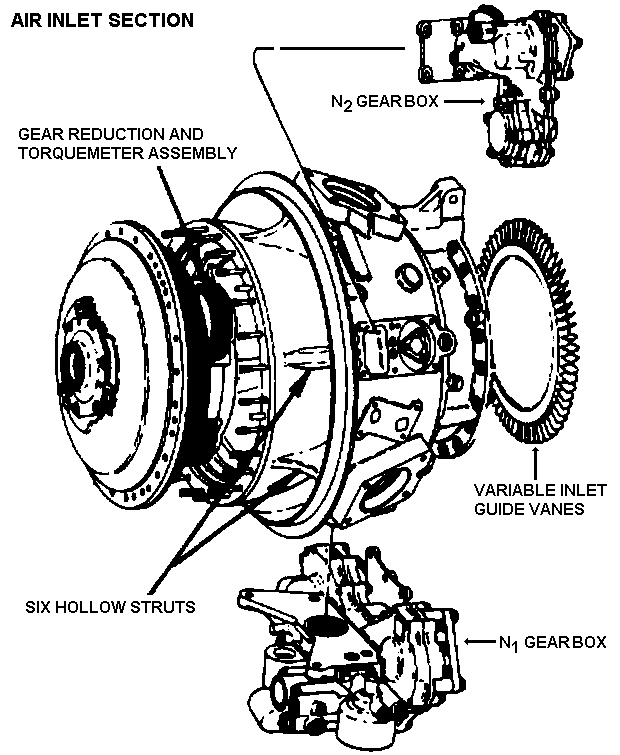 AIR INLET SECTION

$N_2$ GEAR BOX

GEAR REDUCTION AND TORQUEMETER ASSEMBLY

VARIABLE INLET GUIDE VANES

SIX HOLLOW STRUTS

$N_1$ GEAR BOX